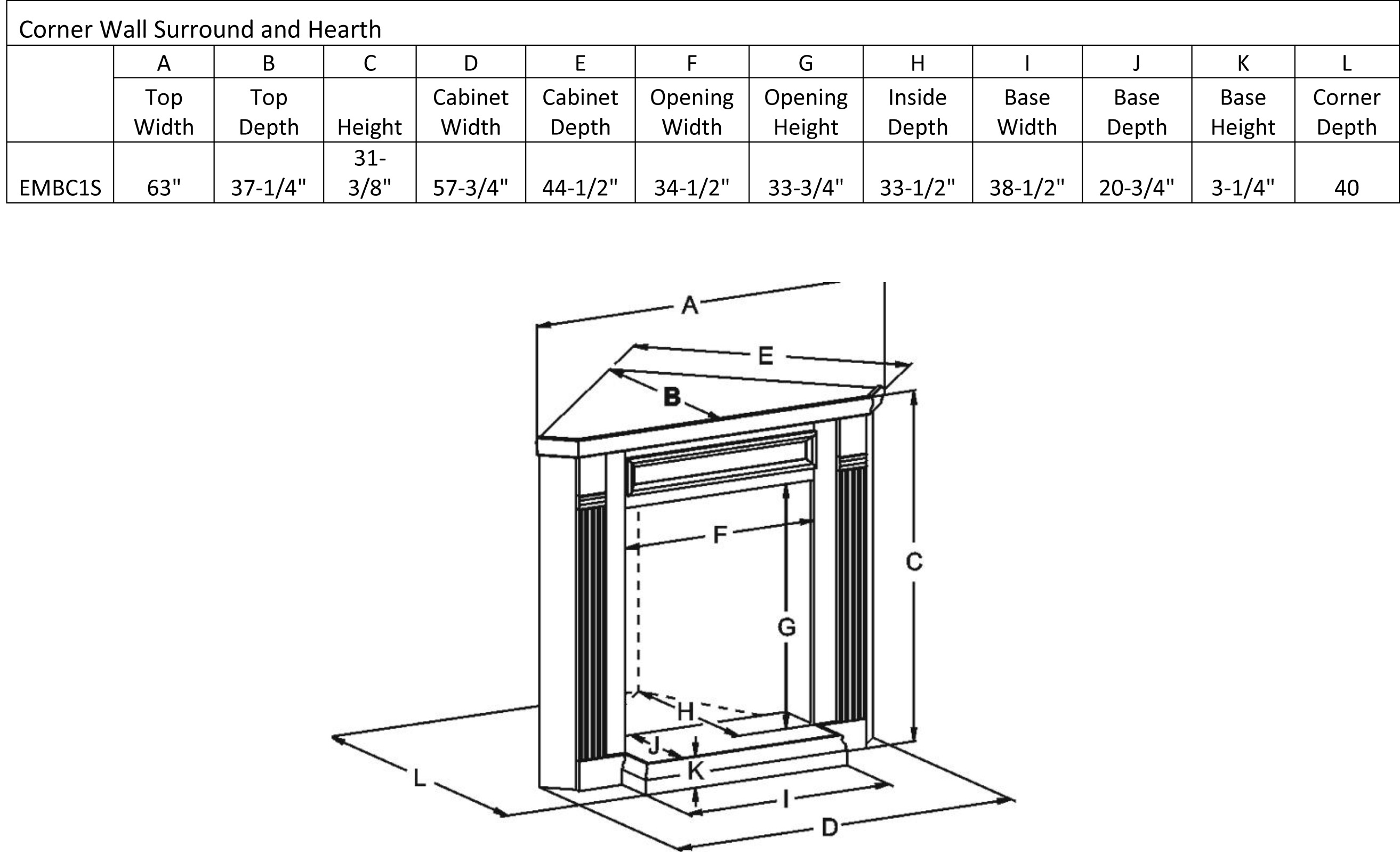 Corner Wall Surround and Hearth

| | A | B | C | D | E | F | G | H | I | J | K | L |
|---|---|---|---|---|---|---|---|---|---|---|---|---|
| | Top Width | Top Depth | Height | Cabinet Width | Cabinet Depth | Opening Width | Opening Height | Inside Depth | Base Width | Base Depth | Base Height | Corner Depth |
| EMBC1S | 63" | 37-1/4" | 31-3/8" | 57-3/4" | 44-1/2" | 34-1/2" | 33-3/4" | 33-1/2" | 38-1/2" | 20-3/4" | 3-1/4" | 40 |

A
E
B
F
C
G
H
J
K
L
I
D